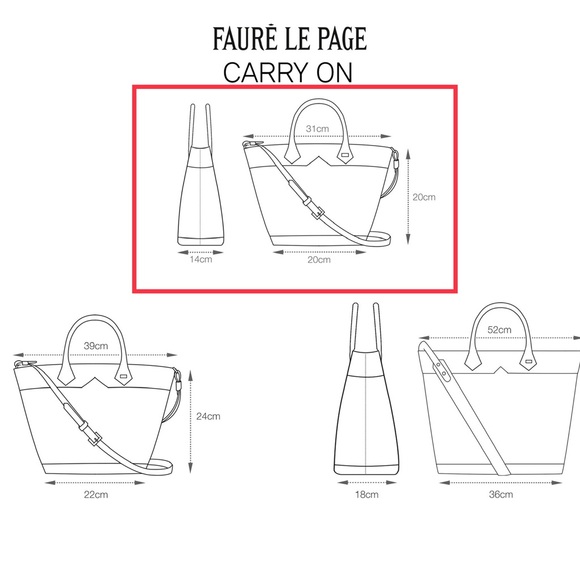 FAURÉ LE PAGE
CARRY ON

31cm
20cm
14cm
20cm

39cm
24cm
22cm

52cm
18cm
36cm